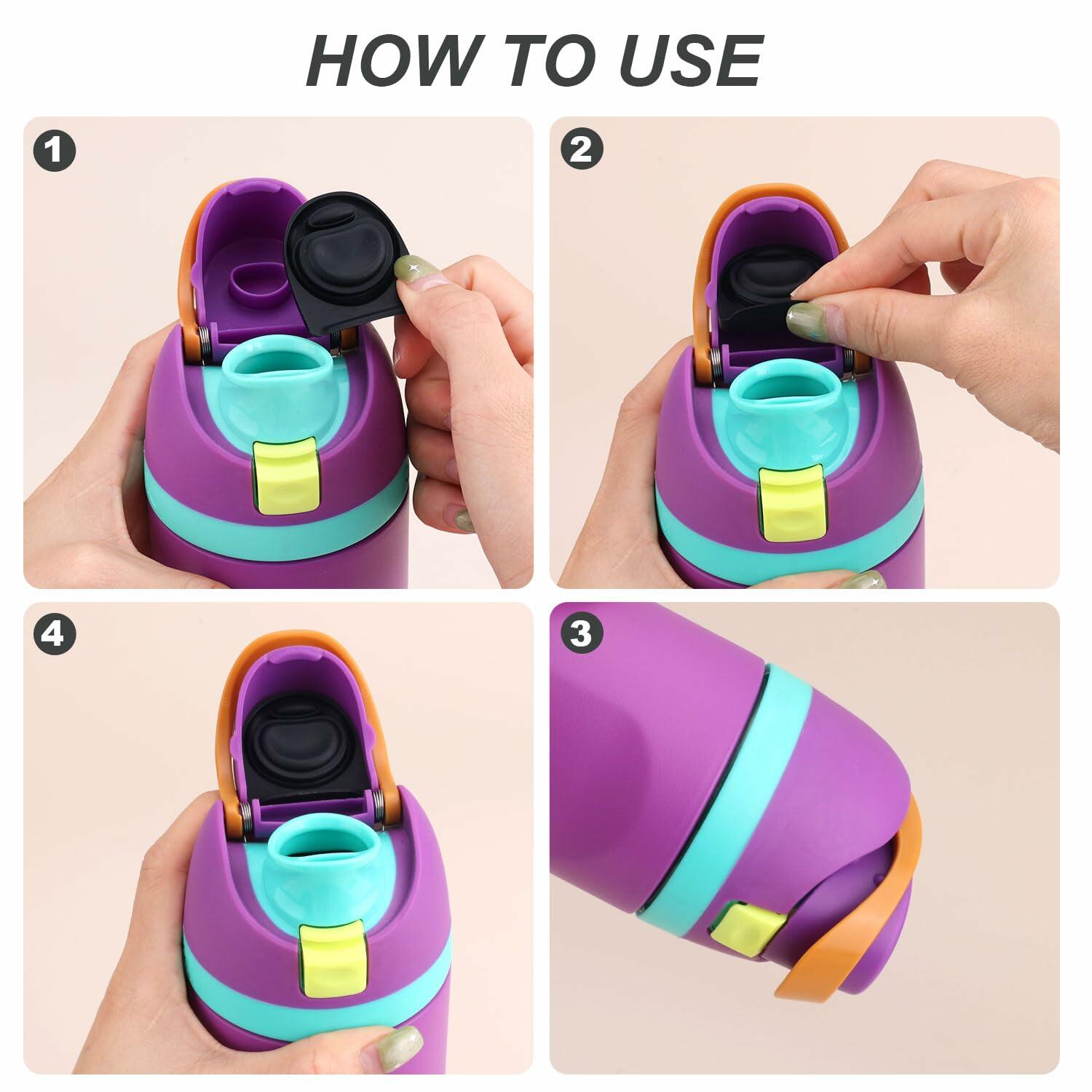 HOW TO USE

1

2

4

3